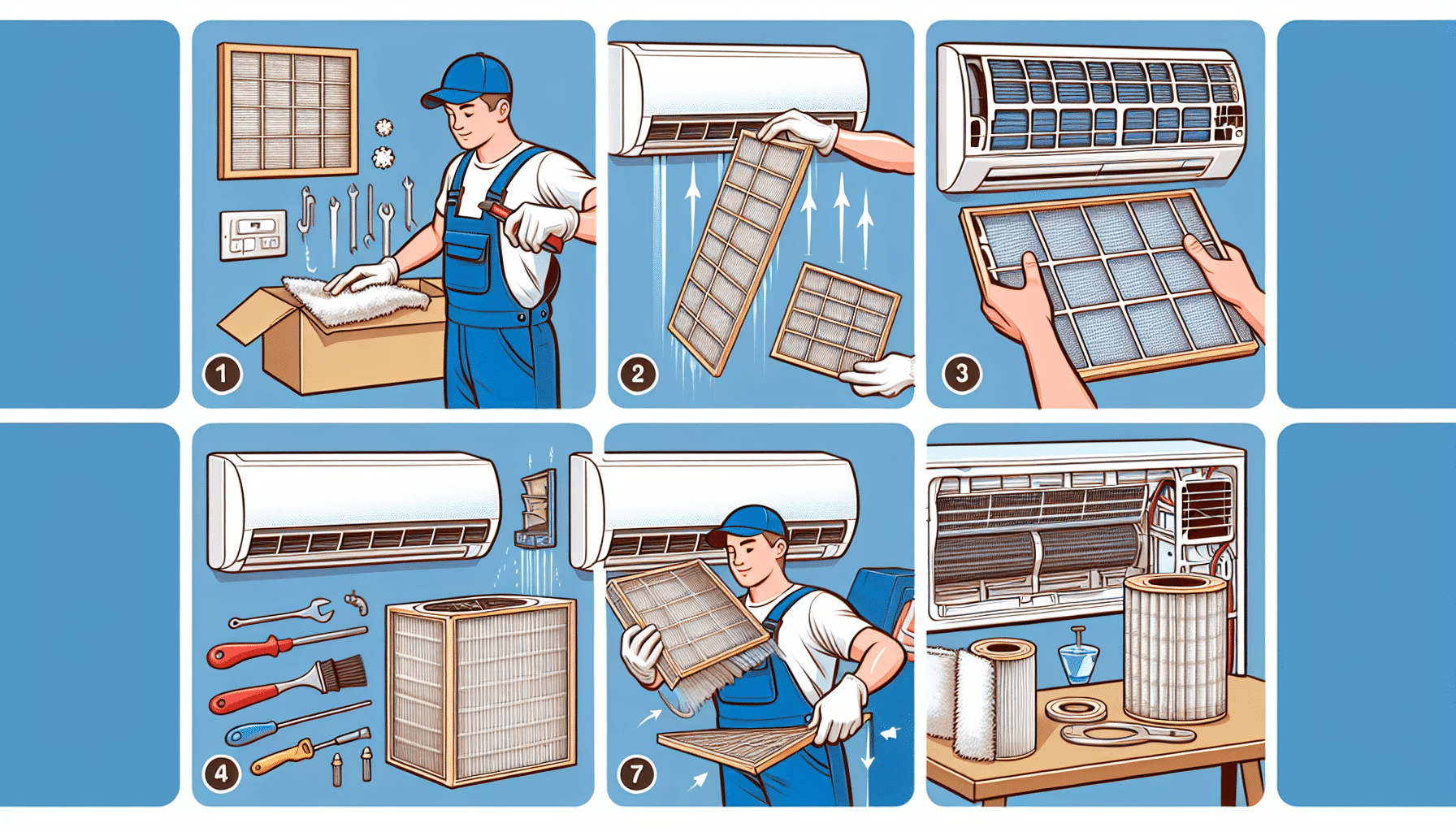 1
2
3
4
7