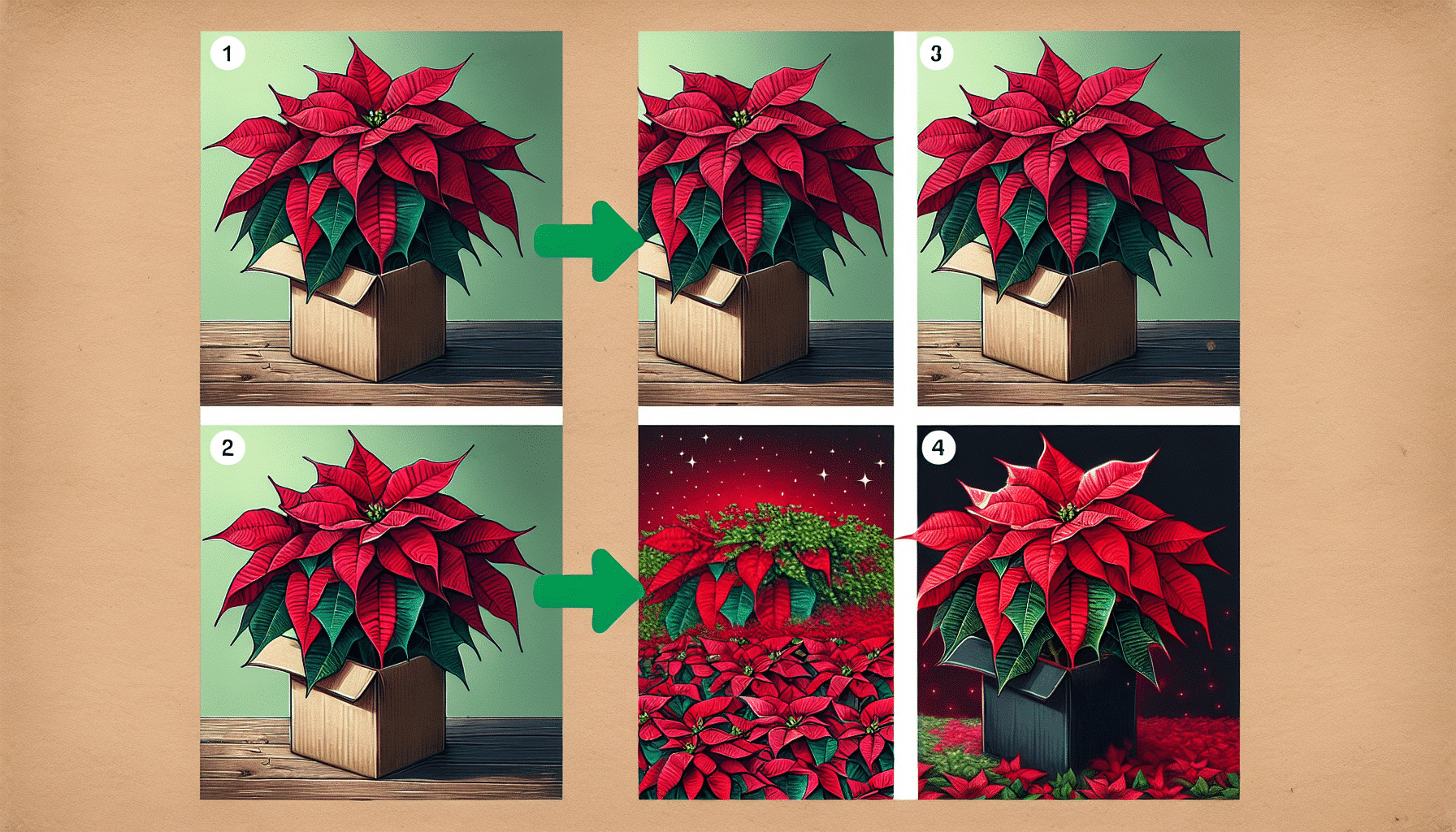 1

3

2

4