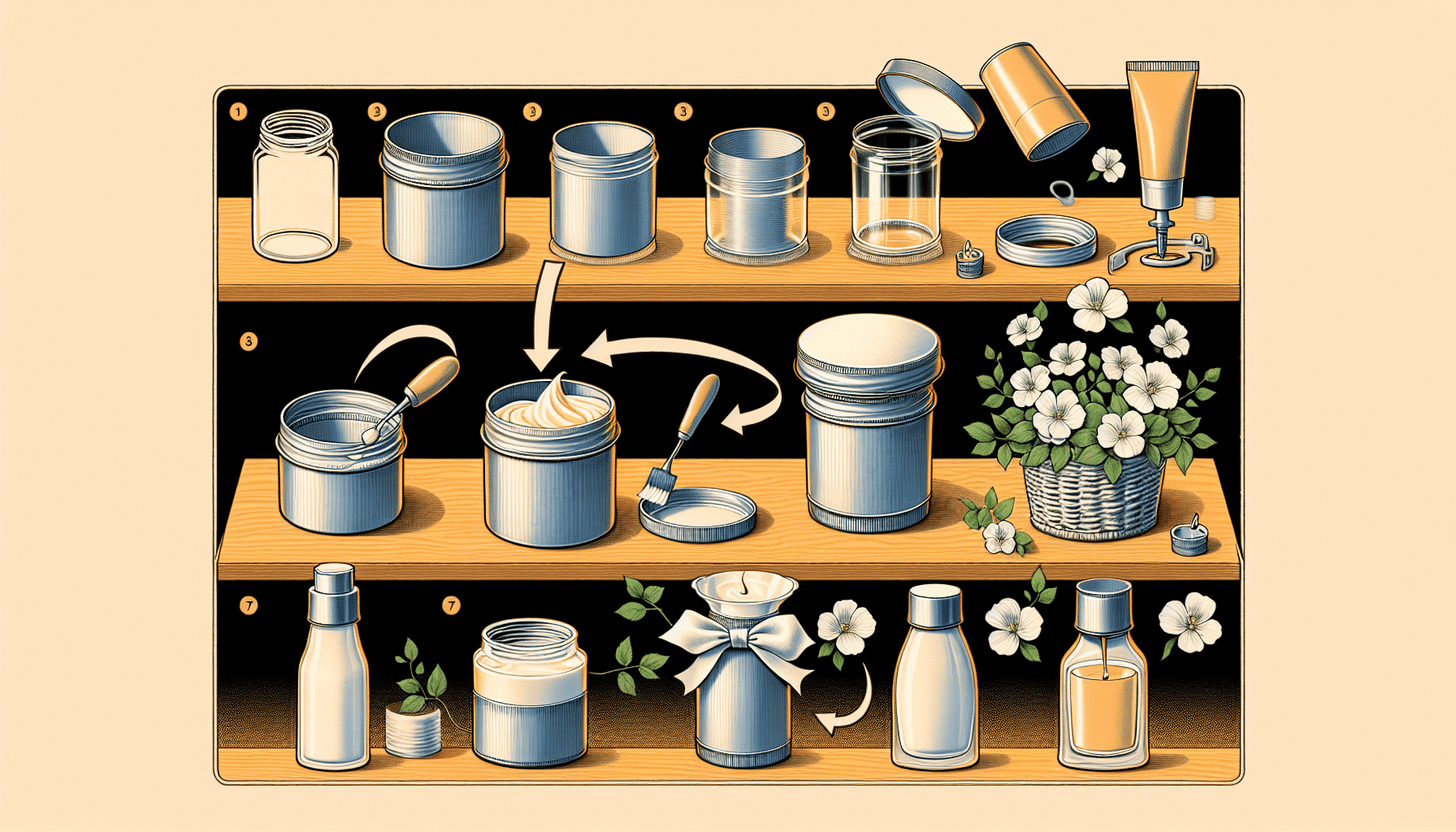 1 3 3 3 3

3

7 7